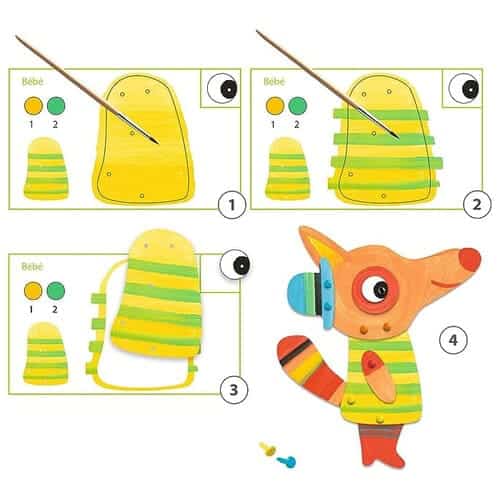 Bébé
1 2
1

Bébé
1 2
2

Bébé
1 2
3

4